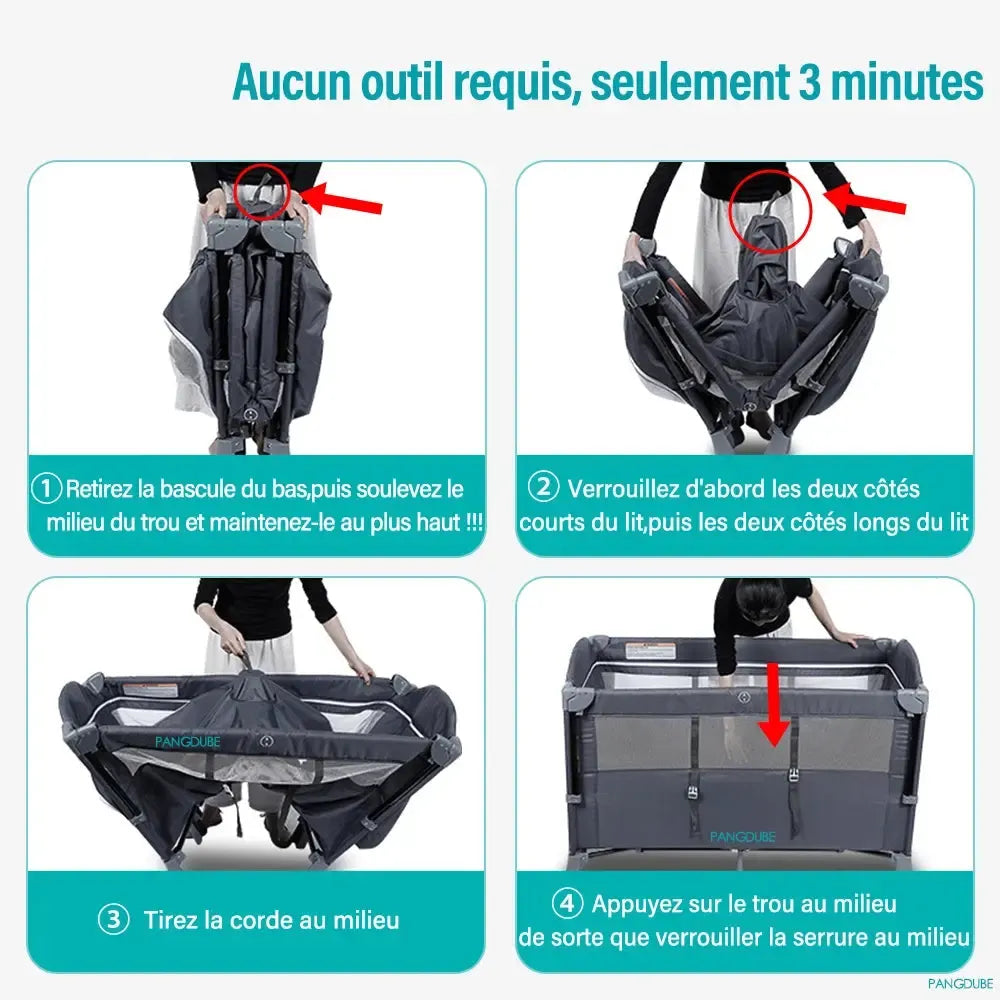 Aucun outil requis, seulement 3 minutes

① Retirez la bascule du bas,puis soulevez le milieu du trou et maintenez-le au plus haut !!!

② Verrouillez d'abord les deux côtés courts du lit,puis les deux côtés longs du lit

PANGDUBE

③ Tirez la corde au milieu

PANGDUBE

④ Appuyez sur le trou au milieu de sorte que verrouiller la serrure au milieu

PANGDUBE